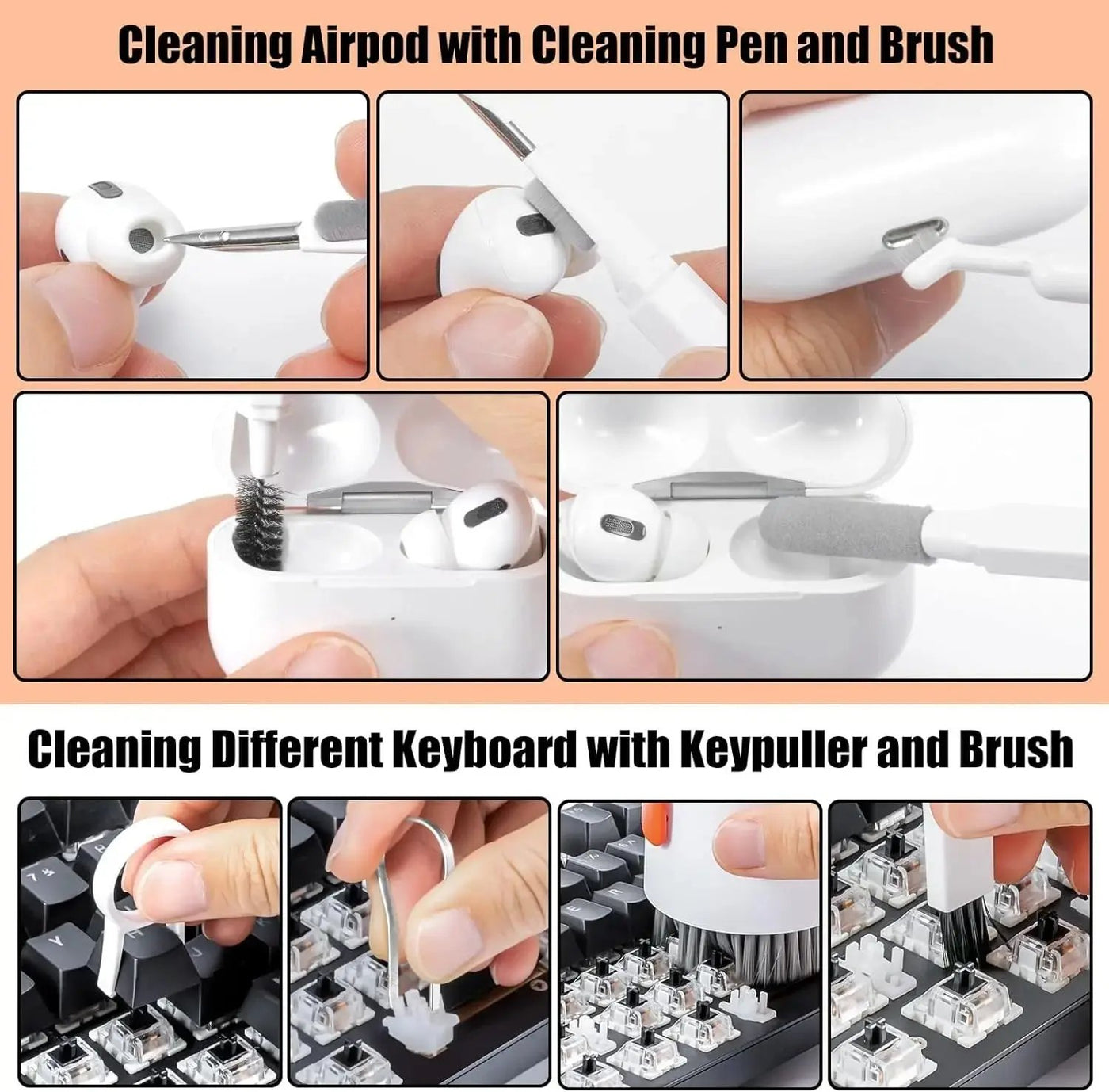 Cleaning Airpod with Cleaning Pen and Brush

Cleaning Different Keyboard with Keypuller and Brush