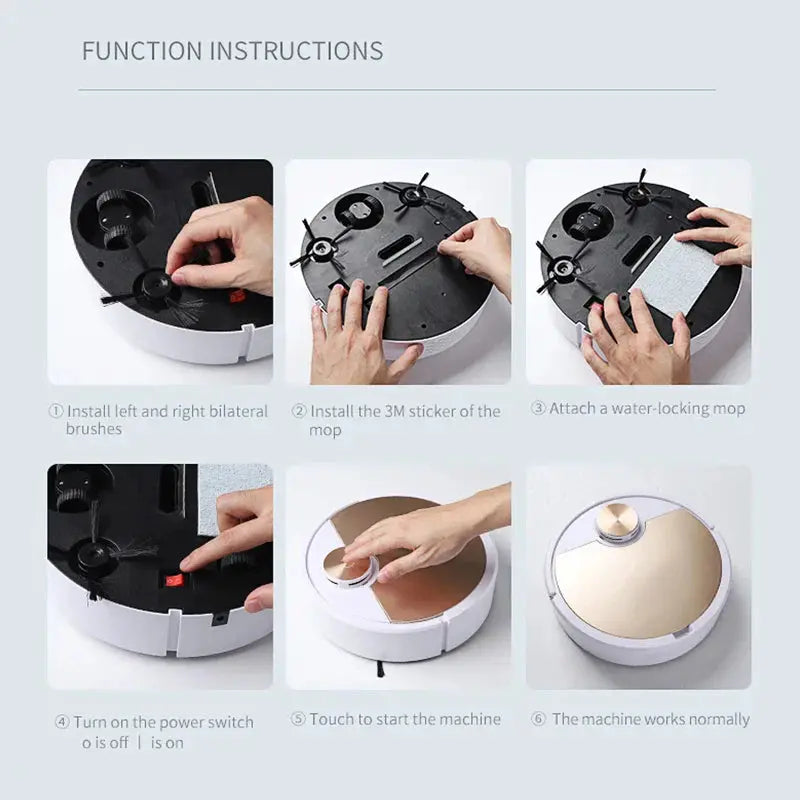 FUNCTION INSTRUCTIONS

① Install left and right bilateral brushes

② Install the 3M sticker of the mop

③ Attach a water-locking mop

④ Turn on the power switch
o is off | is on

⑤ Touch to start the machine

⑥ The machine works normally