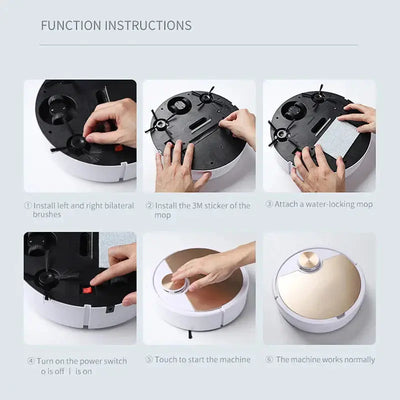 FUNCTION INSTRUCTIONS

① Install left and right bilateral brushes

② Install the 3M sticker of the mop

③ Attach a water-locking mop

④ Turn on the power switch
o is off | is on

⑤ Touch to start the machine

⑥ The machine works normally