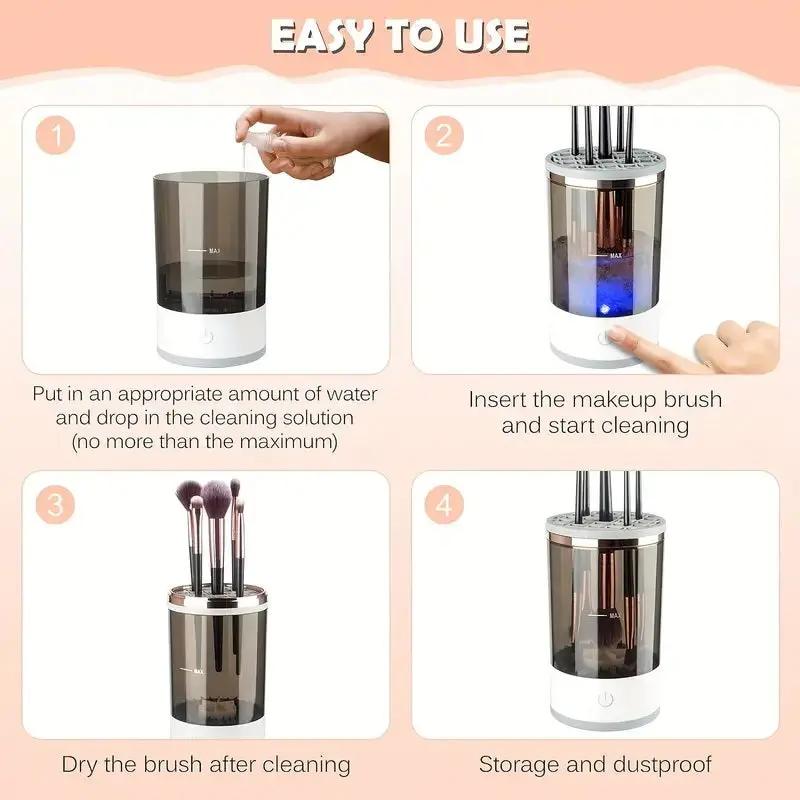 EASY TO USE

1

MAX

Put in an appropriate amount of water and drop in the cleaning solution (no more than the maximum)

2

MAX

Insert the makeup brush and start cleaning

3

MAX

Dry the brush after cleaning

4

MAX

Storage and dustproof